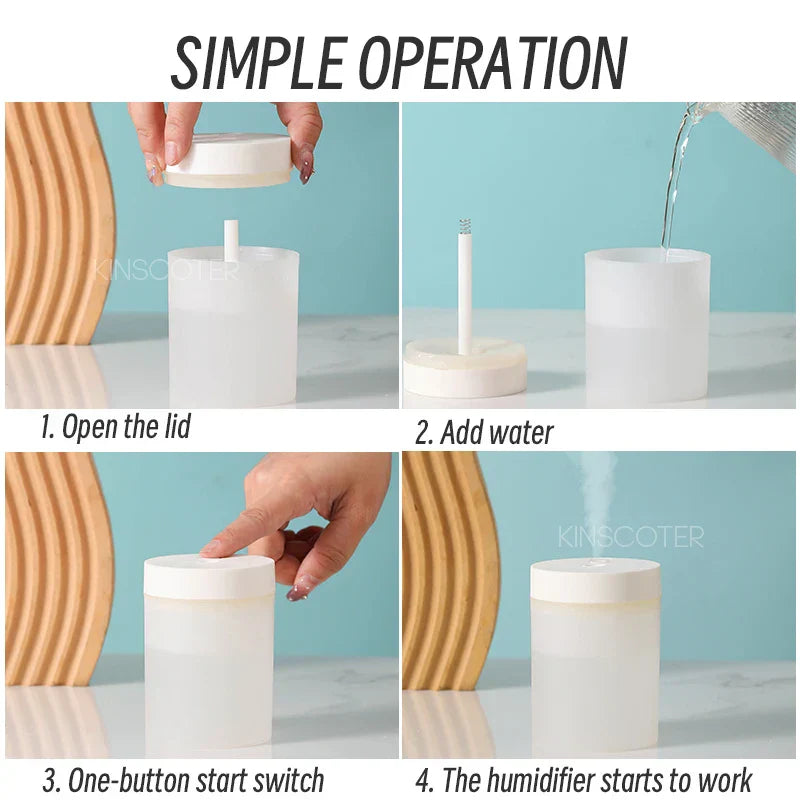 SIMPLE OPERATION

KINSCOTER

1. Open the lid

2. Add water

KINSCOTER

3. One-button start switch

4. The humidifier starts to work