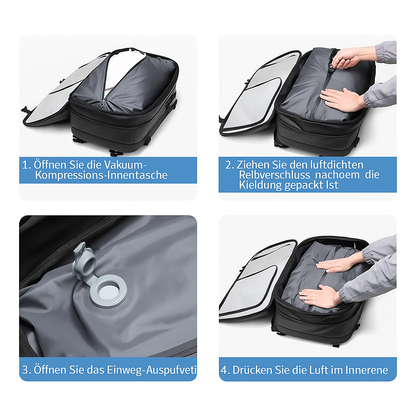 1. Öffnen Sie die Vakuum-Kompressions-Innentasche

2. Ziehen Sie den luftdichten Relbverschluss nachoem die Kieldung gepackt Ist

3. Öffnen Sie das Einweg-Auspufveti

4. Drücken Sie die Luft im Innerene