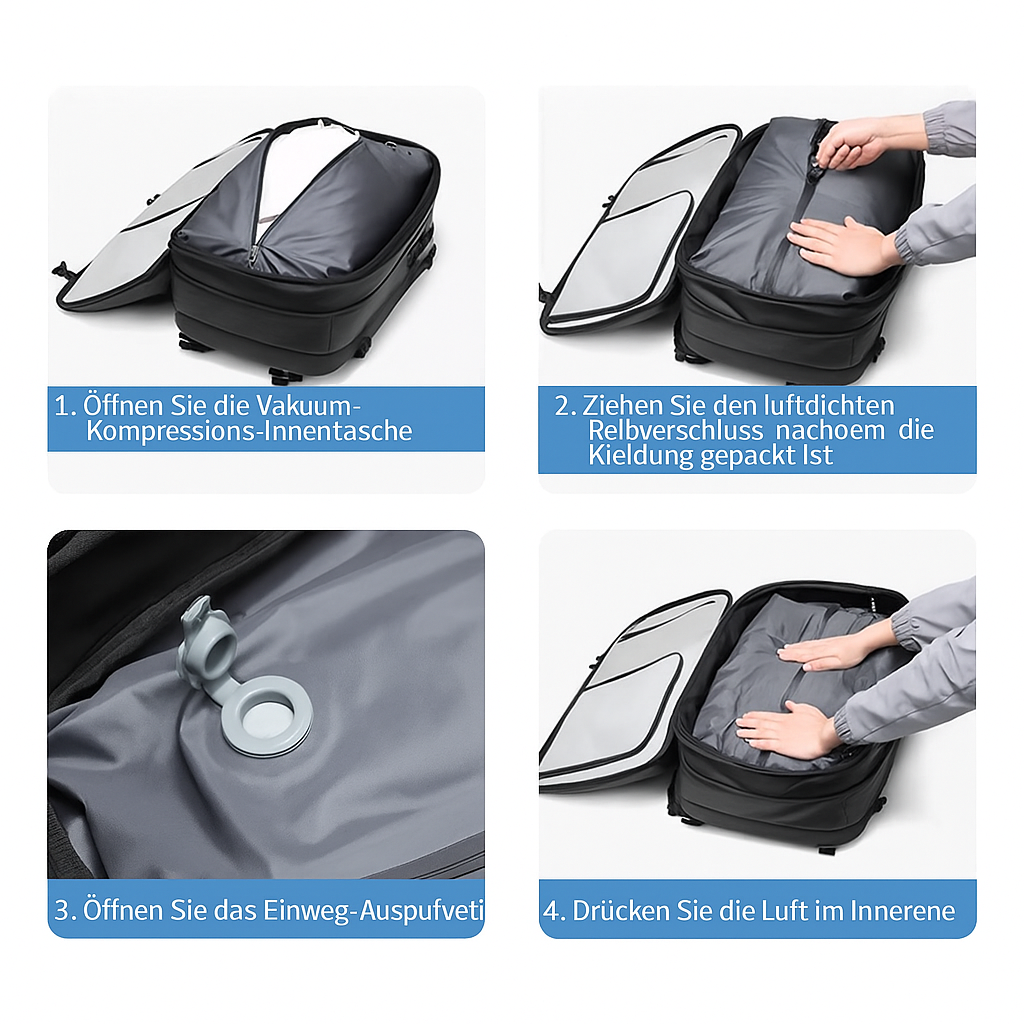 1. Öffnen Sie die Vakuum-Kompressions-Innentasche

2. Ziehen Sie den luftdichten Relbverschluss nachoem die Kieldung gepackt Ist

3. Öffnen Sie das Einweg-Auspufveti

4. Drücken Sie die Luft im Innerene