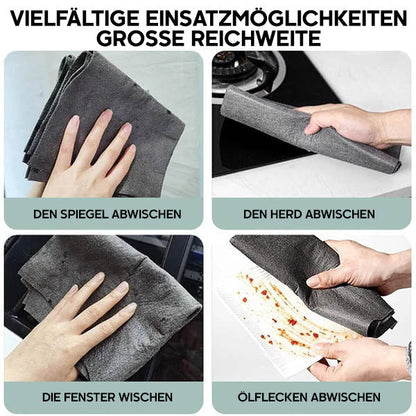 VIELFÄLTIGE EINSATZMÖGLICHKEITEN
GROSSE REICHWEITE

DEN SPIEGEL ABWISCHEN

DEN HERD ABWISCHEN

DIE FENSTER WISCHEN

ÖLFLECKEN ABWISCHEN