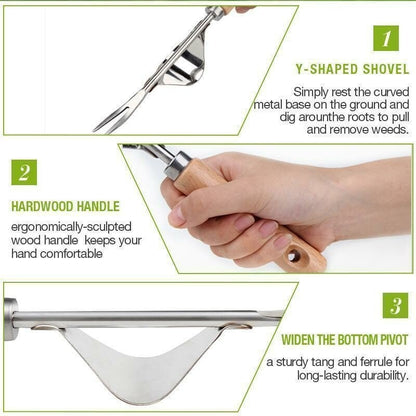 1

Y-SHAPED SHOVEL

Simply rest the curved metal base on the ground and dig arounthe roots to pull and remove weeds.

2

HARDWOOD HANDLE

ergonomically-sculpted wood handle keeps your hand comfortable

3

WIDEN THE BOTTOM PIVOT

a sturdy tang and ferrule for long-lasting durability.